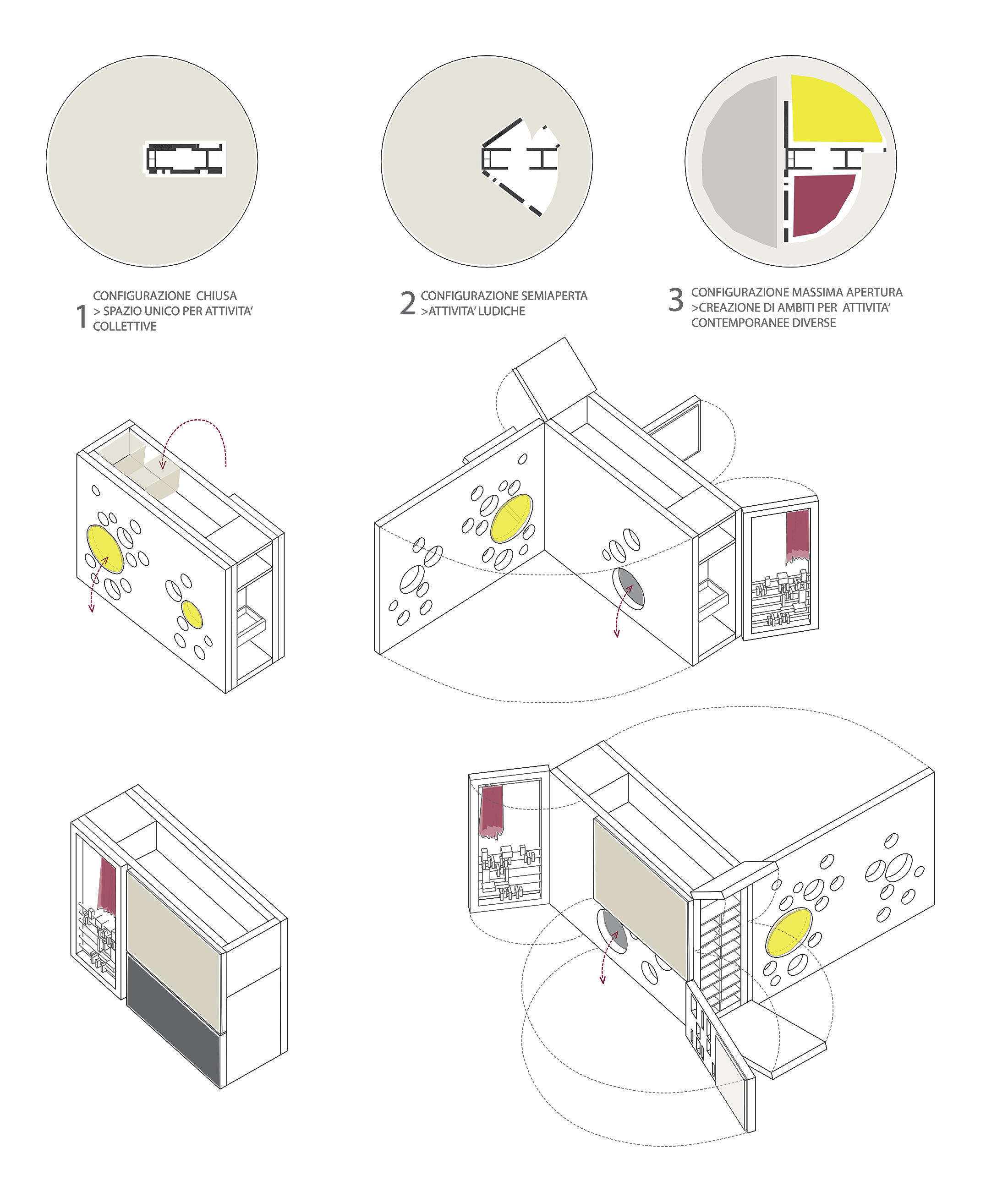 1 CONFIGURAZIONE CHIUSA
> SPAZIO UNICO PER ATTIVITA'
COLLETTIVE

2 CONFIGURAZIONE SEMIAPERTA
>ATTIVITA' LUDICHE

3 CONFIGURAZIONE MASSIMA APERTURA
>CREAZIONE DI AMBITI PER ATTIVITA'
CONTEMPORANEE DIVERSE